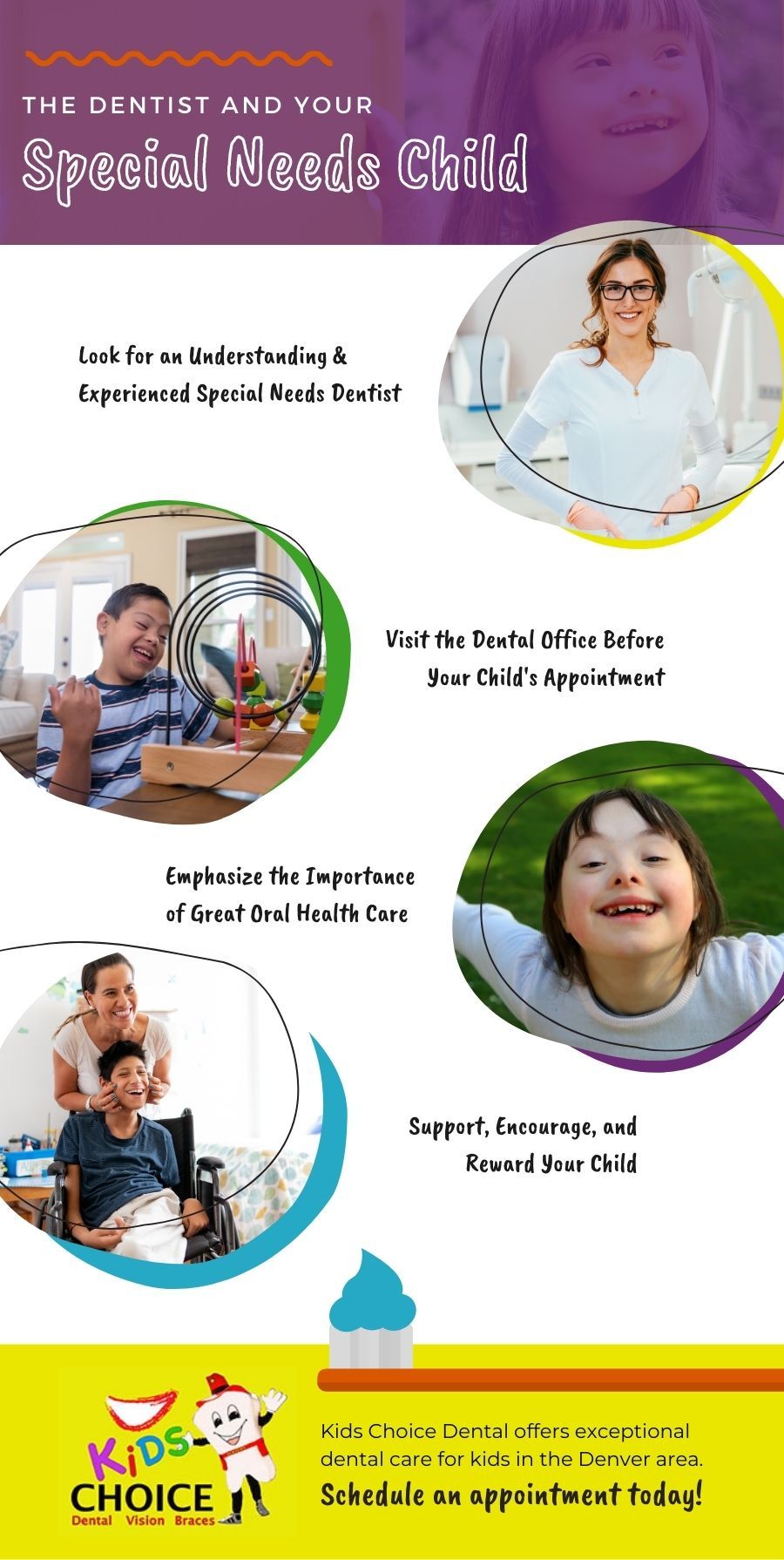 THE DENTIST AND YOUR
Special Needs Child

Look for an Understanding & Experienced Special Needs Dentist

Visit the Dental Office Before Your Child's Appointment

Emphasize the Importance of Great Oral Health Care

Support, Encourage, and Reward Your Child

KiDS CHOICE
Dental Vision Braces

Kids Choice Dental offers exceptional dental care for kids in the Denver area.
Schedule an appointment today!